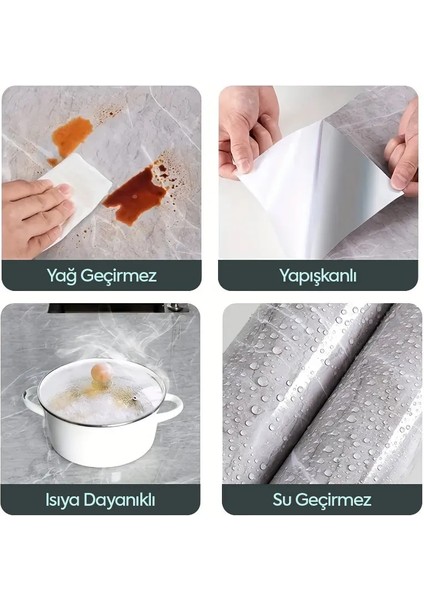 Yağ Geçirmez

Yapışkanlı

Isıya Dayanıklı

Su Geçirmez