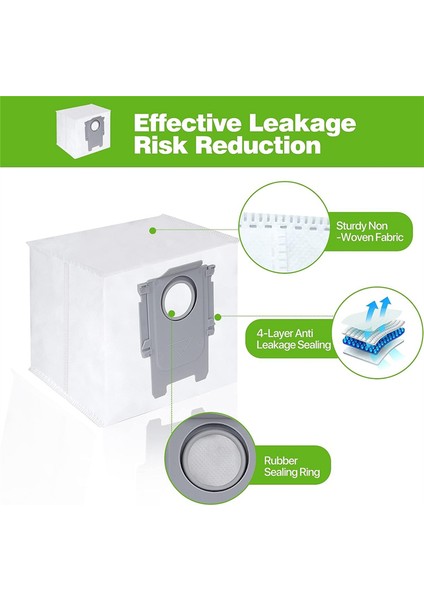 Effective Leakage Risk Reduction

Sturdy Non -Woven Fabric

4-Layer Anti Leakage Sealing

Rubber Sealing Ring