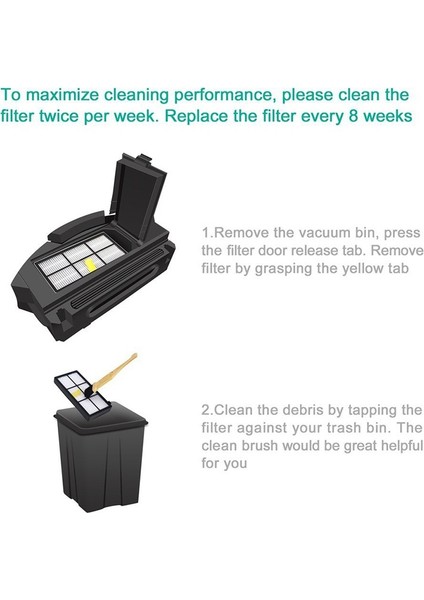 To maximize cleaning performance, please clean the filter twice per week. Replace the filter every 8 weeks

1.Remove the vacuum bin, press the filter door release tab. Remove filter by grasping the yellow tab

2.Clean the debris by tapping the filter against your trash bin. The clean brush would be great helpful for you