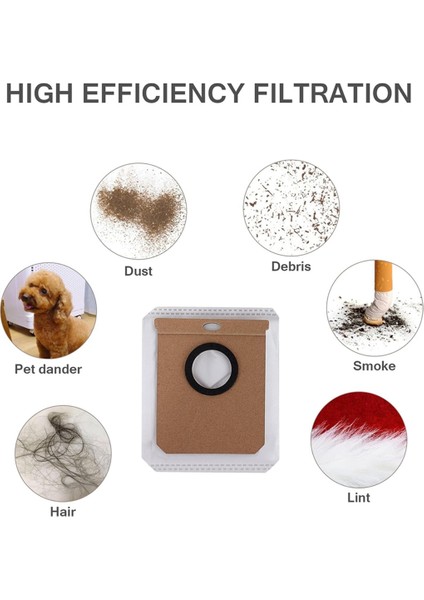 HIGH EFFICIENCY FILTRATION

Dust

Debris

Pet dander

Smoke

Hair

Lint