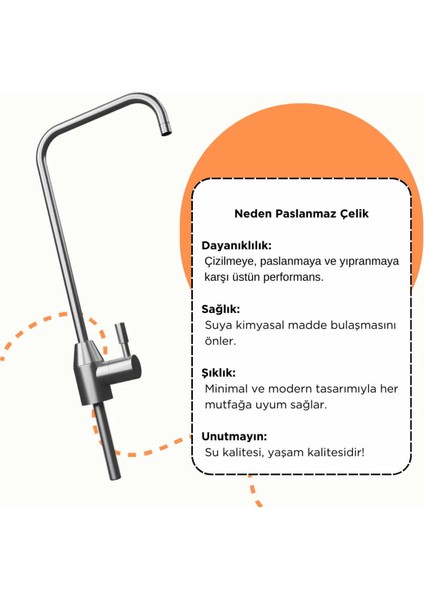 Neden Paslanmaz Çelik

Dayanıklılık:
Çizilmeye, paslanmaya ve yıpranmaya karşı üstün performans.

Sağlık:
Suya kimyasal madde bulaşmasını önler.

Şıklık:
Minimal ve modern tasarımıyla her mutfağa uyum sağlar.

Unutmayın:
Su kalitesi, yaşam kalitesidir!