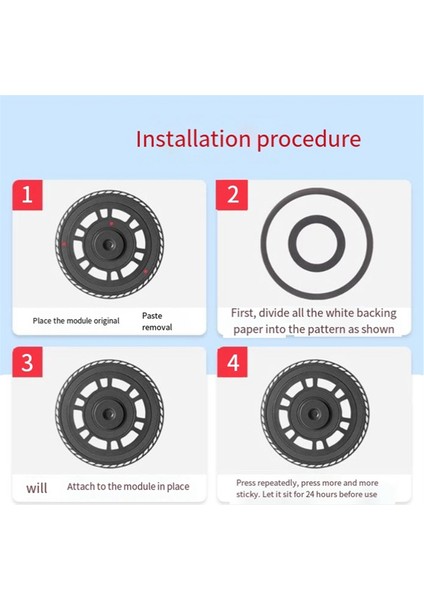 Installation procedure

1

Place the module original

Paste removal

2

First, divide all the white backing paper into the pattern as shown

3

will

Attach to the module in place

4

Press repeatedly, press more and more sticky. Let it sit for 24 hours before use