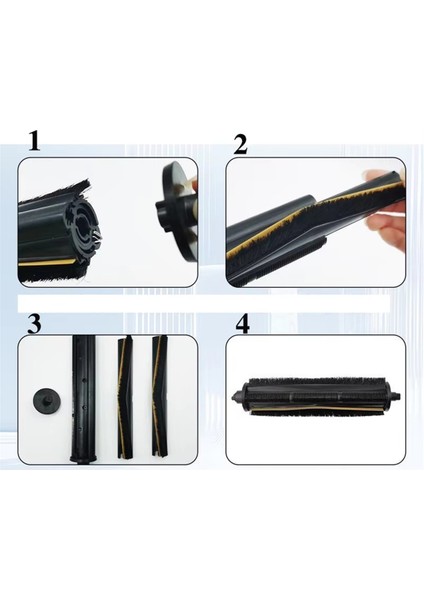 1

2

3

4