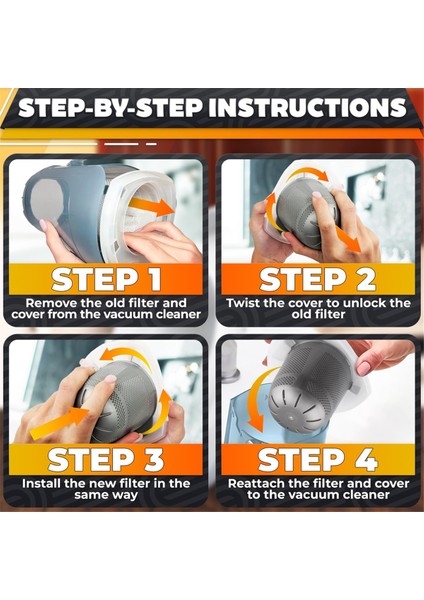 STEP-BY-STEP INSTRUCTIONS

STEP 1

Remove the old filter and cover from the vacuum cleaner

STEP 2

Twist the cover to unlock the old filter

STEP 3

Install the new filter in the same way

STEP 4

Reattach the filter and cover to the vacuum cleaner