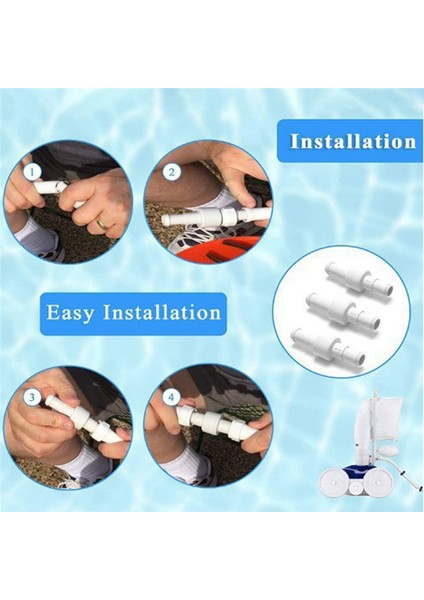 Installation

1

2

Easy Installation

3

4