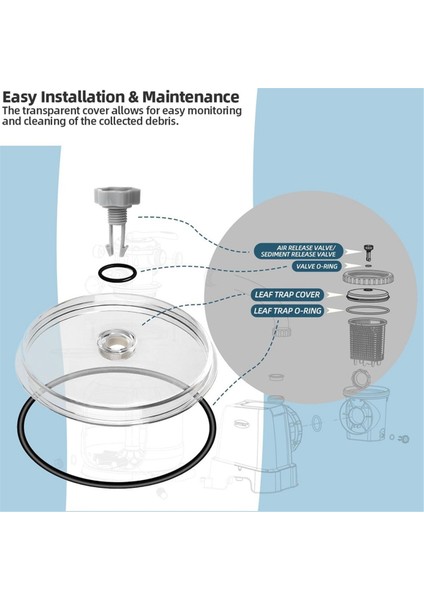 Easy Installation & Maintenance
The transparent cover allows for easy monitoring and cleaning of the collected debris.

AIR RELEASE VALVE/ SEDIMENT RELEASE VALVE

VALVE O-RING

LEAF TRAP COVER

LEAF TRAP O-RING