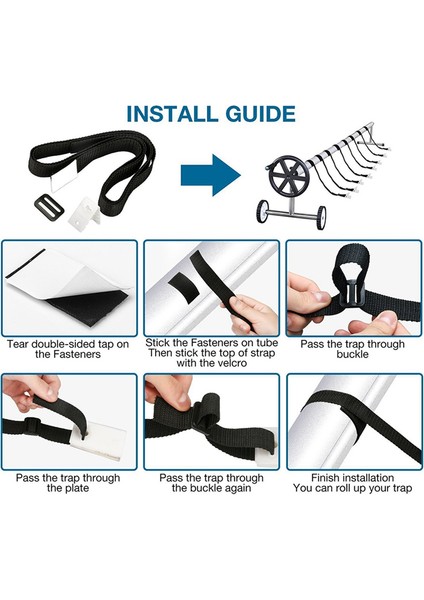 INSTALL GUIDE

Tear double-sided tap on the Fasteners

Stick the Fasteners on tube Then stick the top of strap with the velcro

Pass the trap through buckle

Pass the trap through the plate

Pass the trap through the buckle again

Finish installation You can roll up your trap