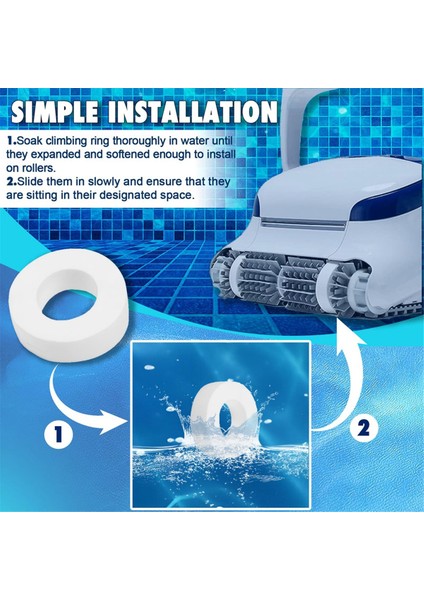 SIMPLE INSTALLATION

1.Soak climbing ring thoroughly in water until they expanded and softened enough to install on rollers.

2.Slide them in slowly and ensure that they are sitting in their designated space.

1

2