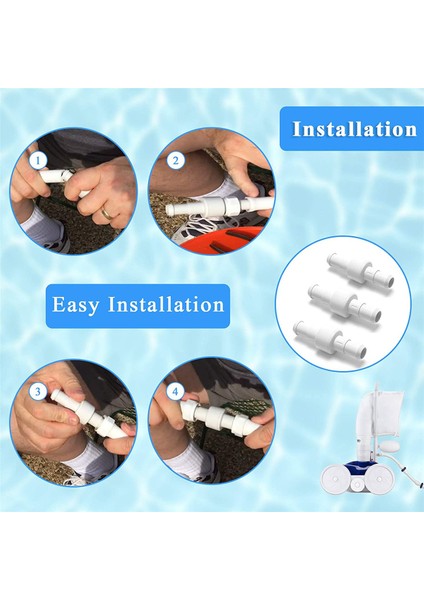 Installation

1

2

Easy Installation

3

4