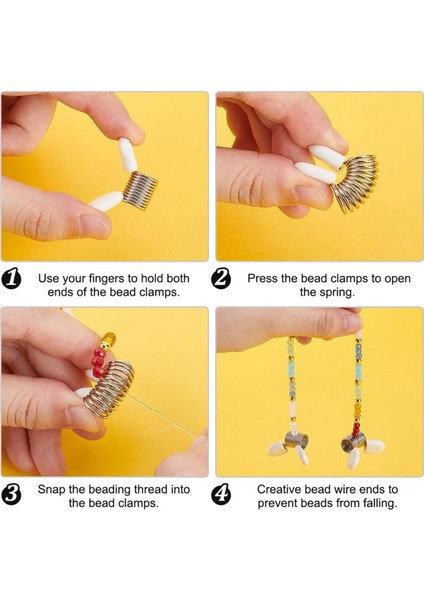 1 Use your fingers to hold both ends of the bead clamps.

2 Press the bead clamps to open the spring.

3 Snap the beading thread into the bead clamps.

4 Creative bead wire ends to prevent beads from falling.