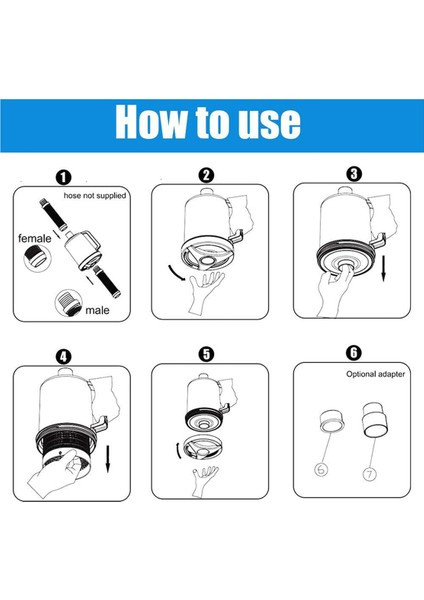 How to use

1
hose not supplied
female
male

2

3

4

5

6
Optional adapter
6
7