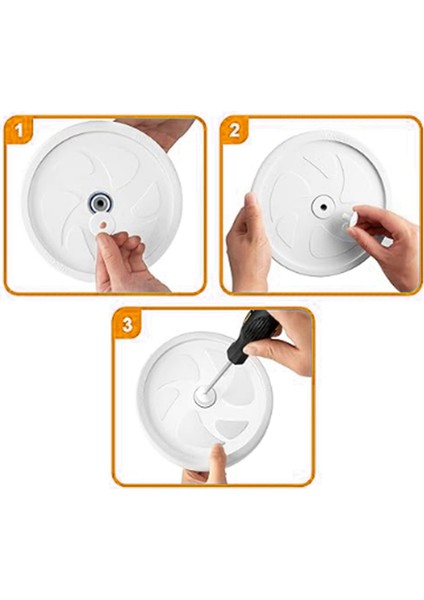 1

2

3