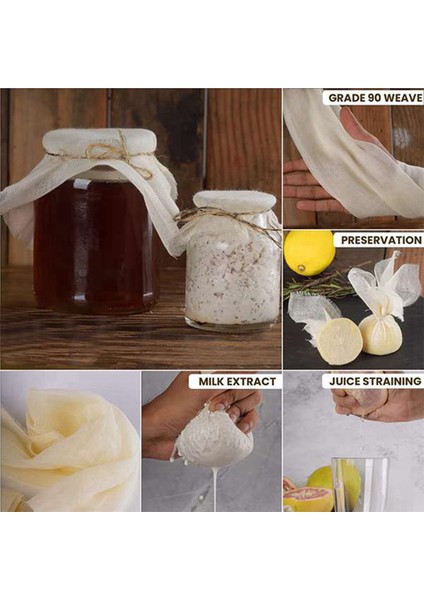 GRADE 90 WEAVE

PRESERVATION

MILK EXTRACT

JUICE STRAINING