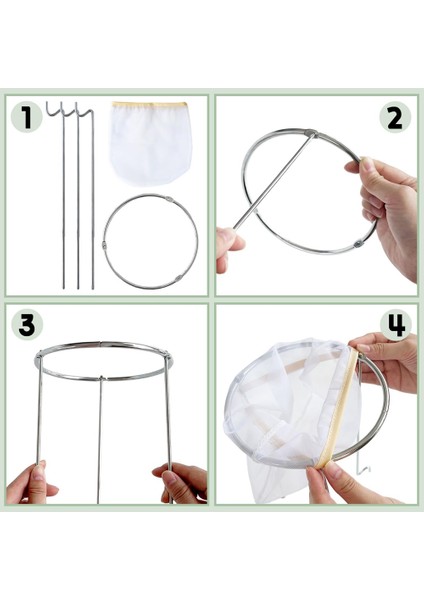 1

2

3

4