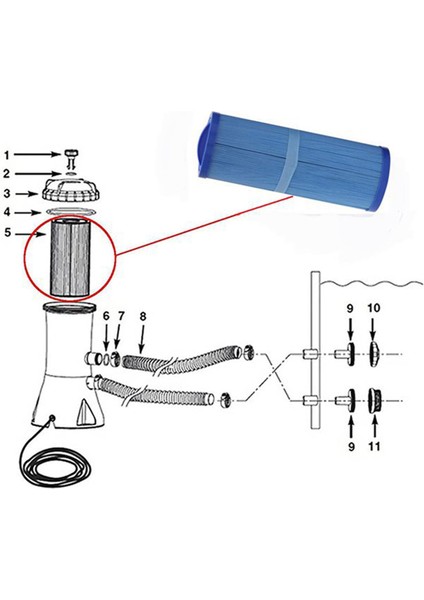 1
2
3
4
5
6
7
8
9
10
9
11