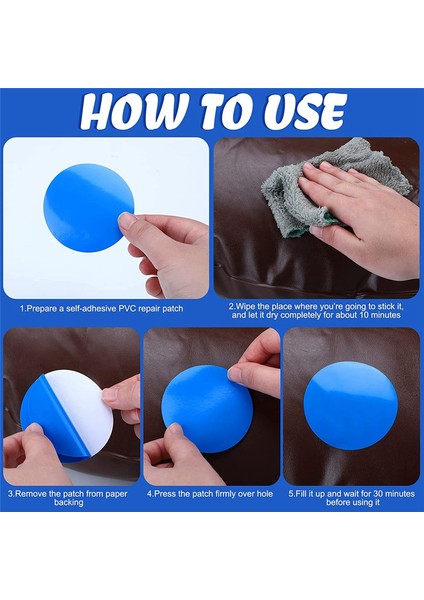 HOW TO USE

1.Prepare a self-adhesive PVC repair patch

2.Wipe the place where you're going to stick it, and let it dry completely for about 10 minutes

3.Remove the patch from paper backing

4.Press the patch firmly over hole

5.Fill it up and wait for 30 minutes before using it