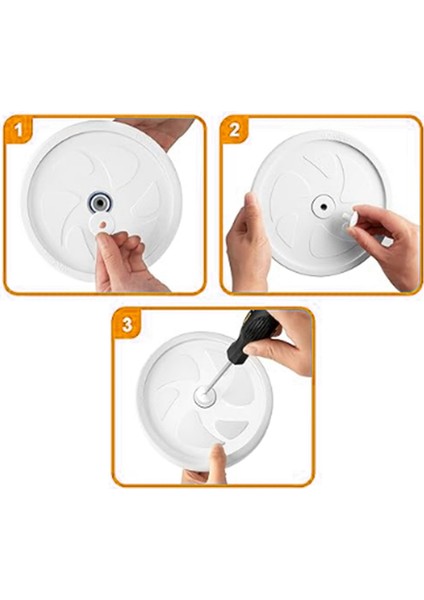 1

2

3