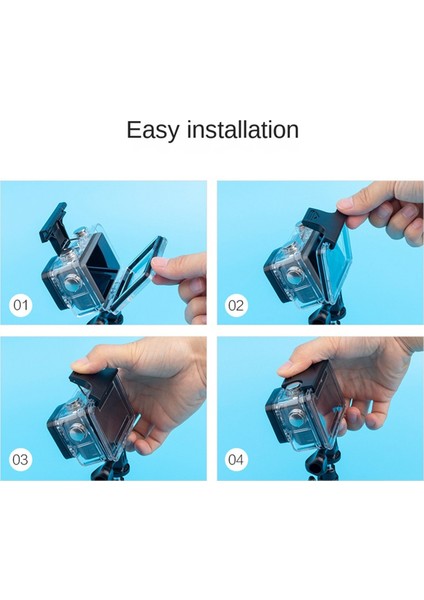 Easy installation

01

02

03

04