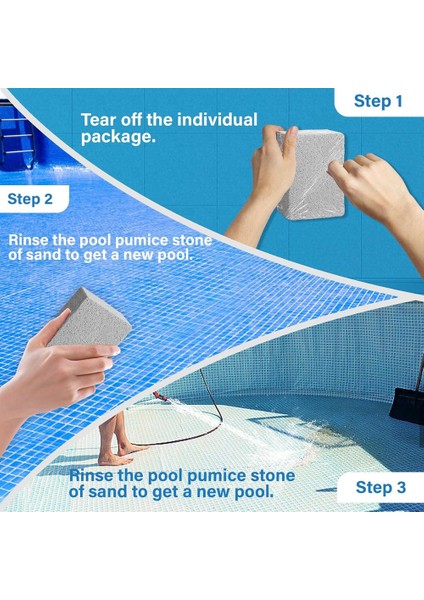 Step 1

Tear off the individual package.

Step 2

Rinse the pool pumice stone of sand to get a new pool.

Rinse the pool pumice stone of sand to get a new pool.

Step 3