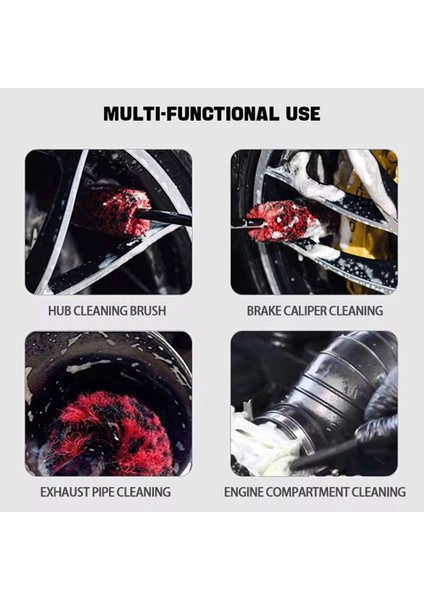 MULTI-FUNCTIONAL USE

HUB CLEANING BRUSH

BRAKE CALIPER CLEANING

EXHAUST PIPE CLEANING

ENGINE COMPARTMENT CLEANING