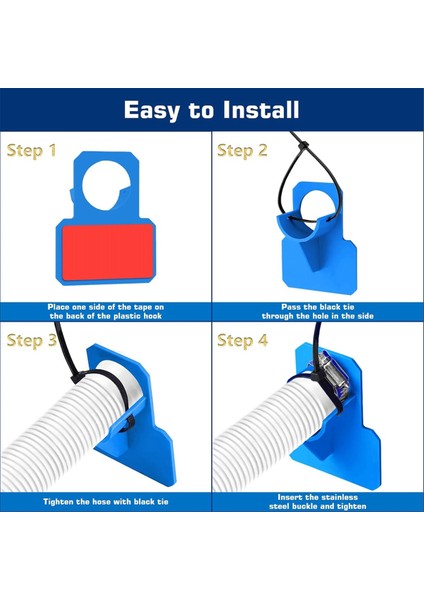 Easy to Install

Step 1

Place one side of the tape on the back of the plastic hook

Step 2

Pass the black tie through the hole in the side

Step 3

Tighten the hose with black tie

Step 4

Insert the stainless steel buckle and tighten