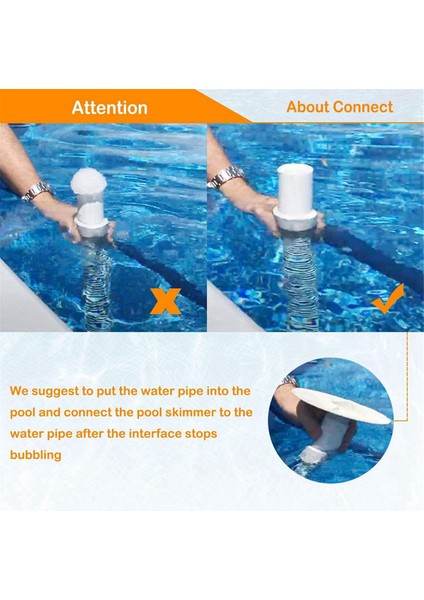 Attention

About Connect

We suggest to put the water pipe into the pool and connect the pool skimmer to the water pipe after the interface stops bubbling