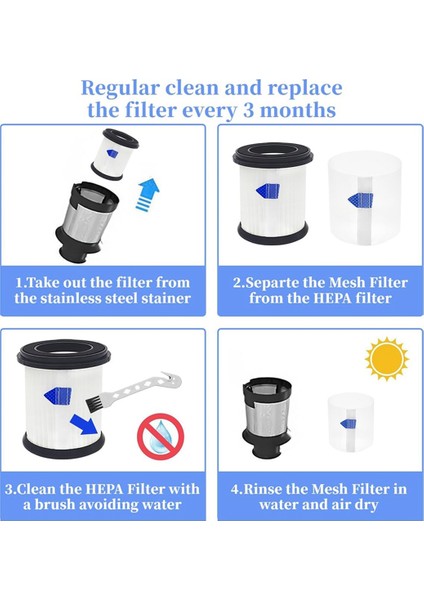 Regular clean and replace the filter every 3 months

1.Take out the filter from the stainless steel stainer

2.Separte the Mesh Filter from the HEPA filter

3.Clean the HEPA Filter with a brush avoiding water

4.Rinse the Mesh Filter in water and air dry