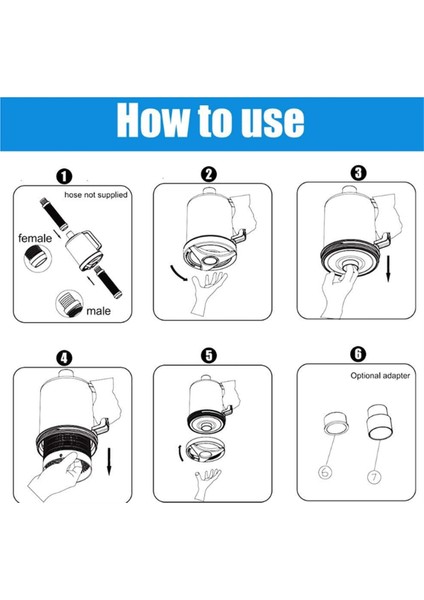 How to use

1

hose not supplied

female

male

2

3

4

5

6

Optional adapter

6

7