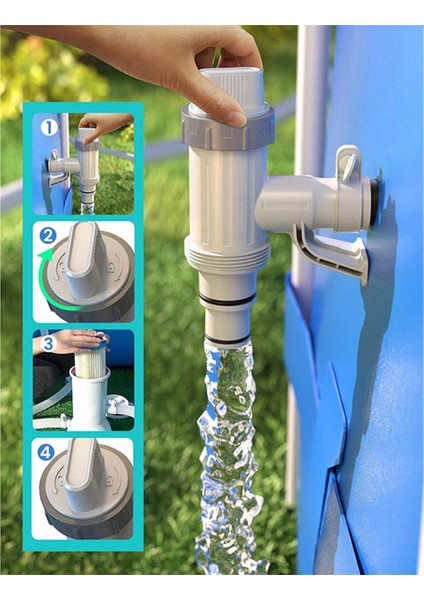 1
2
3
4