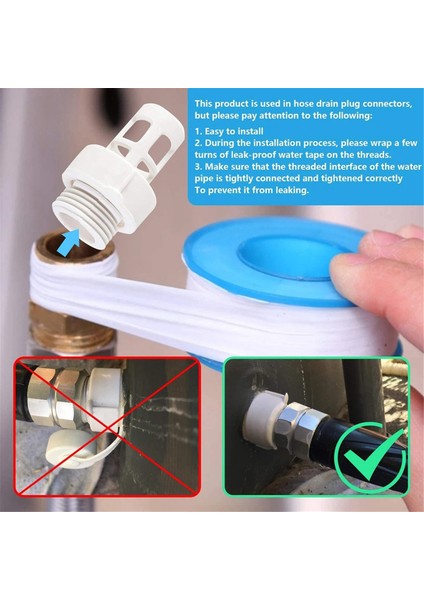 This product is used in hose drain plug connectors, but please pay attention to the following:

1. Easy to install
2. During the installation process, please wrap a few turns of leak-proof water tape on the threads.
3. Make sure that the threaded interface of the water pipe is tightly connected and tightened correctly
To prevent it from leaking.