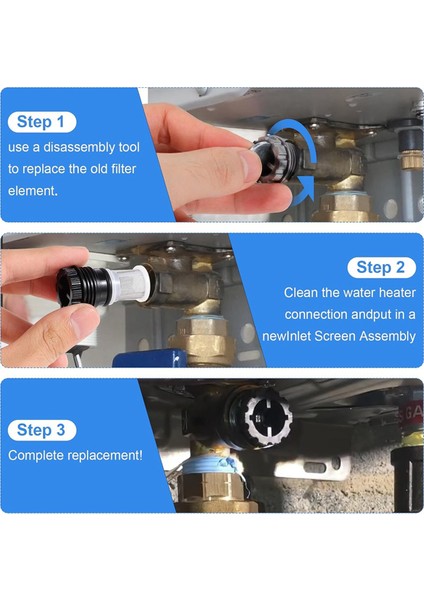 Step 1
use a disassembly tool to replace the old filter element.

Step 2
Clean the water heater connection andput in a newInlet Screen Assembly

Step 3
Complete replacement!