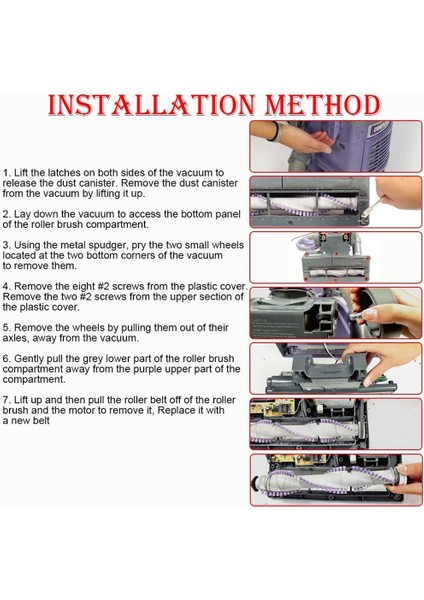 INSTALLATION METHOD

1. Lift the latches on both sides of the vacuum to release the dust canister. Remove the dust canister from the vacuum by lifting it up.

2. Lay down the vacuum to access the bottom panel of the roller brush compartment.

3. Using the metal spudger, pry the two small wheels located at the two bottom corners of the vacuum to remove them.

4. Remove the eight #2 screws from the plastic cover. Remove the two #2 screws from the upper section of the plastic cover.

5. Remove the wheels by pulling them out of their axles, away from the vacuum.

6. Gently pull the grey lower part of the roller brush compartment away from the purple upper part of the compartment.

7. Lift up and then pull the roller belt off of the roller brush and the motor to remove it, Replace it with a new belt