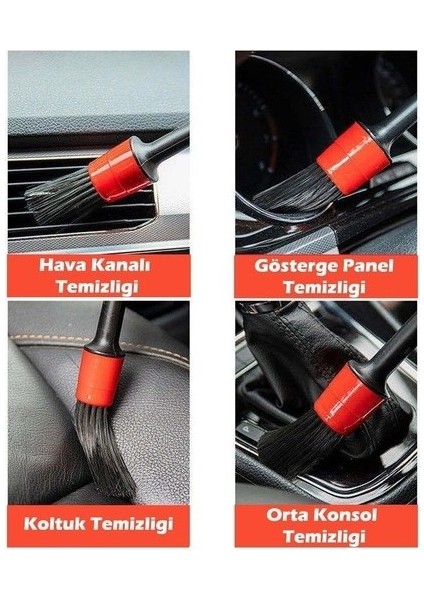 Hava Kanalı Temizligi

Gösterge Panel Temizligi

Koltuk Temizligi

Orta Konsol Temizligi