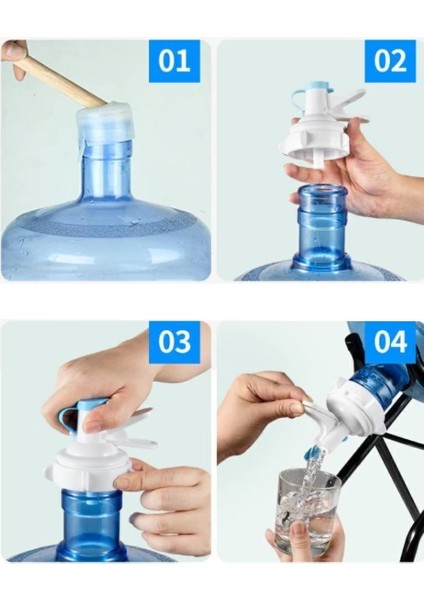 01

02

03

04