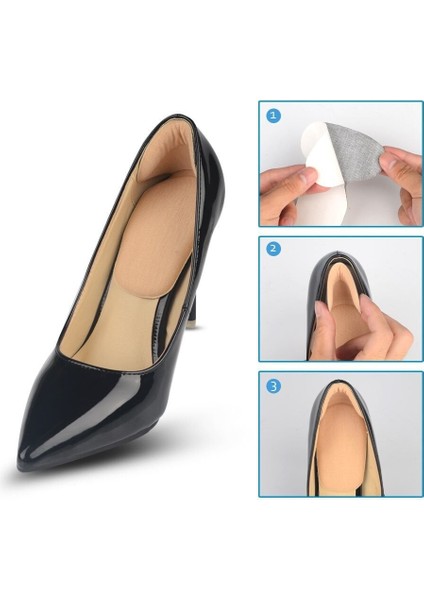 1

2

3