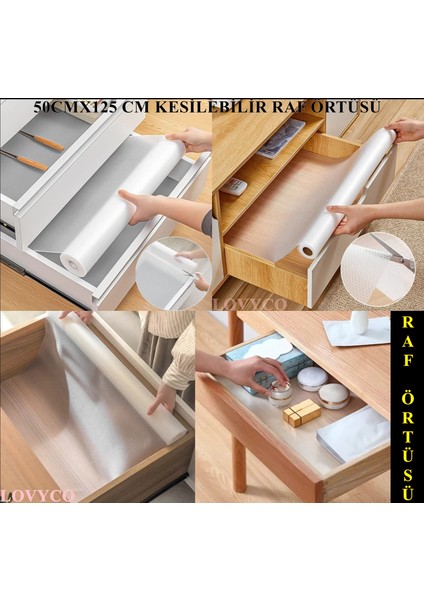 50CMX125 CM KESİLEBİLİR RAF ÖRTÜSÜ

LOVYCO

RAF ÖRTÜSÜ

LOVYCO