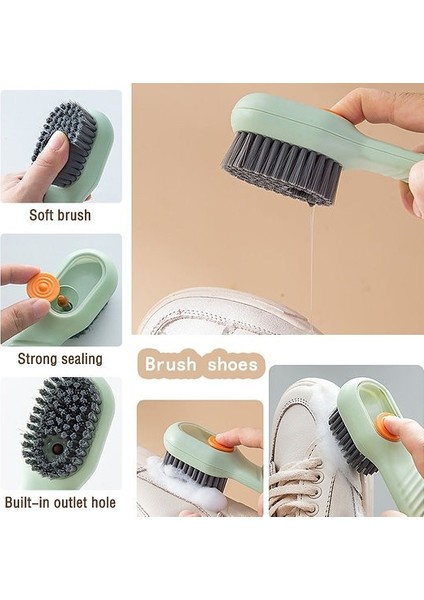 Soft brush

Strong sealing

Built-in outlet hole

Brush shoes