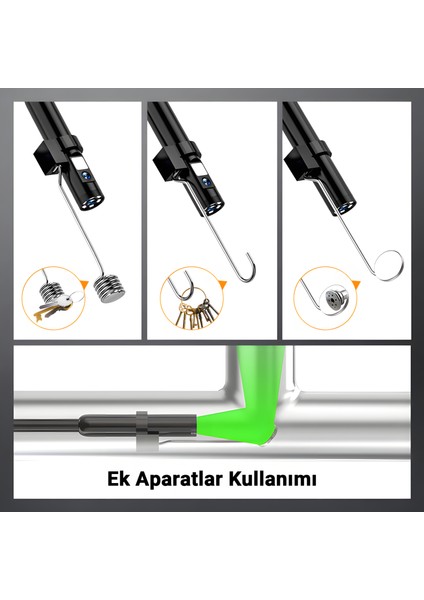 Ek Aparatlar Kullanımı