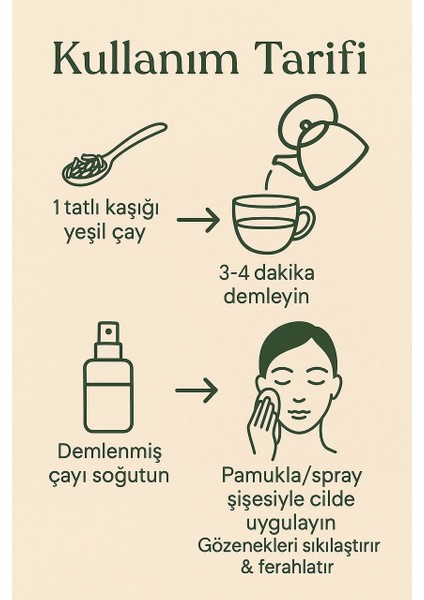 Kullanım Tarifi

1 tatlı kaşığı yeşil çay

3-4 dakika demleyin

Demlenmiş çayı soğutun

Pamukla/spray şişesiyle cilde uygulayın
Gözenekleri sıkılaştırır & ferahlatır