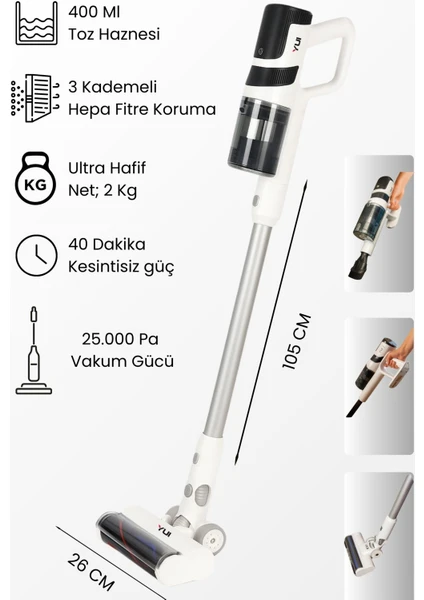 400 Ml
Toz Haznesi

3 Kademeli
Hepa Fitre Koruma

KG

Ultra Hafif
Net; 2 Kg

40 Dakika
Kesintisiz güç

25.000 Pa
Vakum Gücü

YUI

105 CM

YUI

26 CM