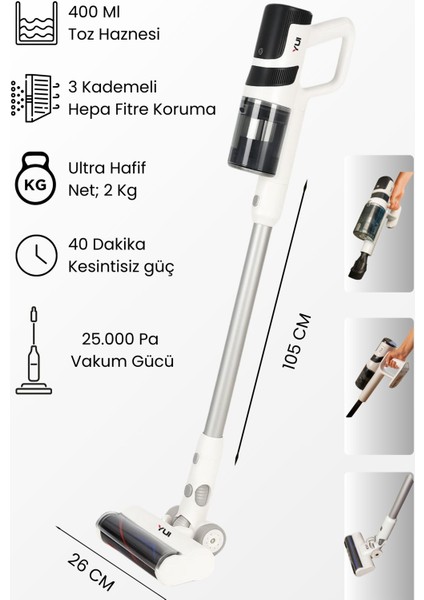 400 Ml
Toz Haznesi

3 Kademeli
Hepa Fitre Koruma

KG

Ultra Hafif
Net; 2 Kg

40 Dakika
Kesintisiz güç

25.000 Pa
Vakum Gücü

YUI

105 CM

YUI

26 CM