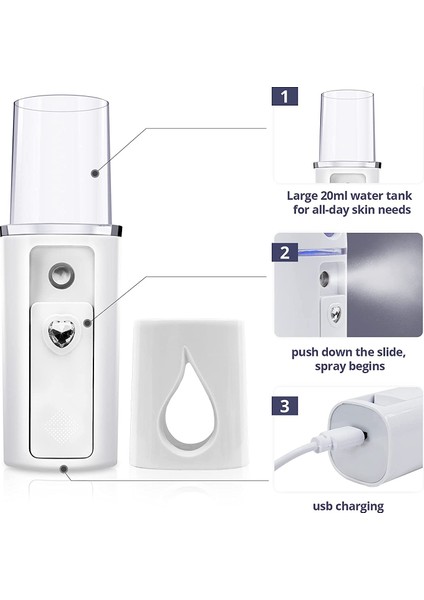 1

Large 20ml water tank for all-day skin needs

2

push down the slide, spray begins

3

usb charging