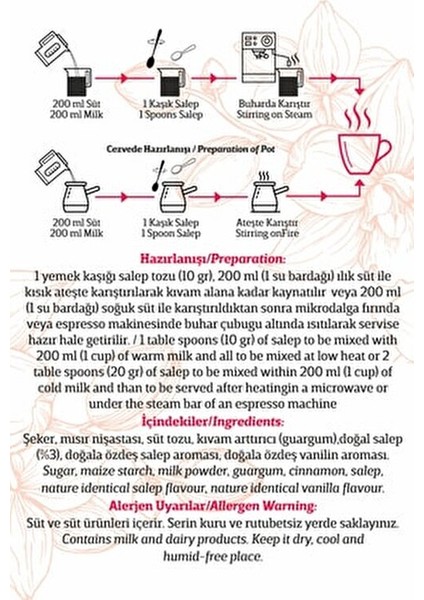 200 ml Süt
200 ml Milk

1 Kaşık Salep
1 Spoons Salep

Buharda Karıştır
Stirring on Steam

Cezvede Hazırlanışı / Preparation of Pot

200 ml Süt
200 ml Milk

1 Kaşık Salep
1 Spoon Salep

Ateşte Karıştır
Stirring onFire

Hazırlanışı/Preparation:
1 yemek kaşığı salep tozu (10 gr), 200 ml (1 su bardağı) ılık süt ile kısık ateşte karıştırılarak kıvam alana kadar kaynatılır veya 200 ml (1 su bardağı) soğuk süt ile karıştırıldıktan sonra mikrodalga fırında veya espresso makinesinde buhar çubugu altında ısıtılarak servise hazır hale getirilir. / 1 table spoons (10 gr) of salep to be mixed with 200 ml (1 cup) of warm milk and all to be mixed at low heat or 2 table spoons (20 gr) of salep to be mixed within 200 ml (1 cup) of cold milk and than to be served after heatingin a microwave or under the steam bar of an espresso machine

İçindekiler/Ingredients:
Şeker, mısır nişastası, süt tozu, kıvam arttırıcı (guargum),doğal salep (%3), doğala özdeş salep aroması, doğala özdeş vanilin aroması.
Sugar, maize starch, milk powder, guargum, cinnamon, salep, nature identical salep flavour, nature identical vanilla flavour.

Alerjen Uyarılar/Allergen Warning:
Süt ve süt ürünleri içerir. Serin kuru ve rutubetsiz yerde saklayınız.
Contains milk and dairy products. Keep it dry, cool and humid-free place.