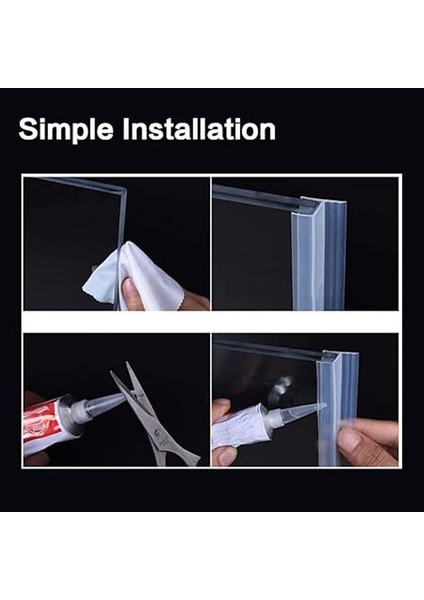 Simple Installation