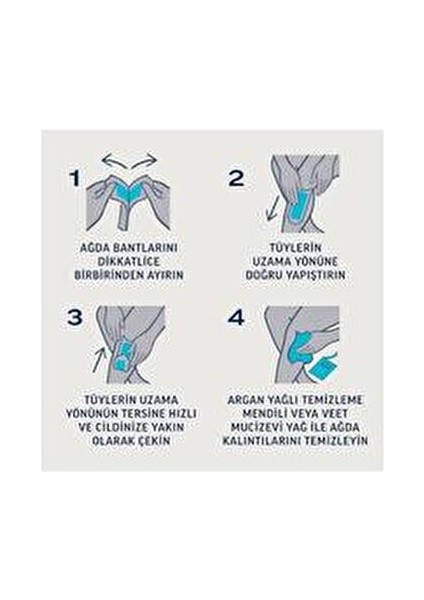 1

AĞDA BANTLARINI DİKKATLİCE BİRBİRİNDEN AYIRIN

2

TÜYLERİN UZAMA YÖNÜNE DOĞRU YAPIŞTIRIN

3

TÜYLERİN UZAMA YÖNÜNÜN TERSİNE HIZLI VE CİLDİNİZE YAKIN OLARAK ÇEKİN

4

ARGAN YAĞLI TEMİZLEME MENDİLİ VEYA VEET MUCİZEVİ YAĞ İLE AĞDA KALINTILARINI TEMİZLEYİN