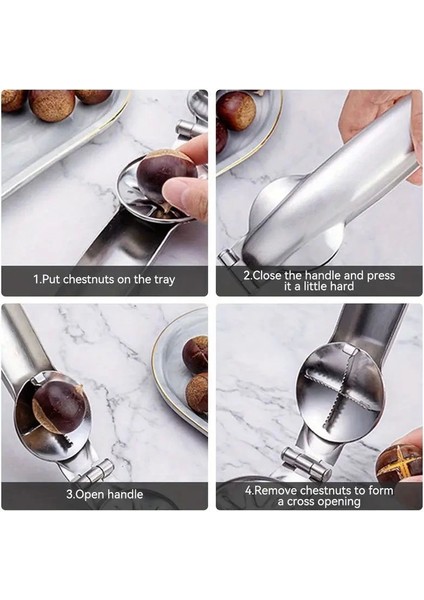 1.Put chestnuts on the tray

2.Close the handle and press it a little hard

3.Open handle

4.Remove chestnuts to form a cross opening