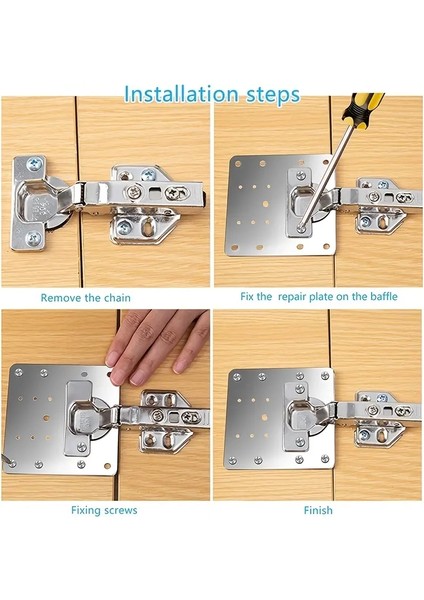 Installation steps

Remove the chain

Fix the repair plate on the baffle

Fixing screws

Finish