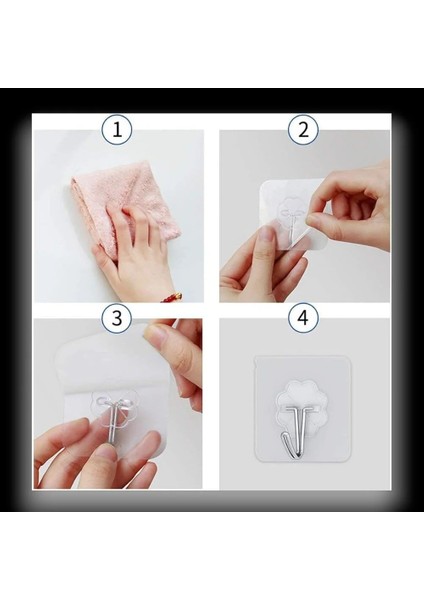 1

2

3

4