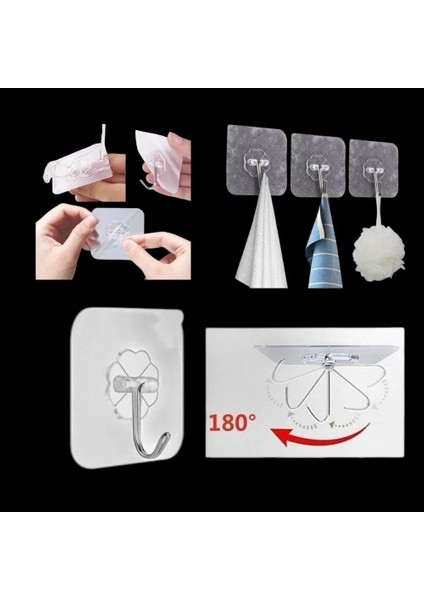 180°