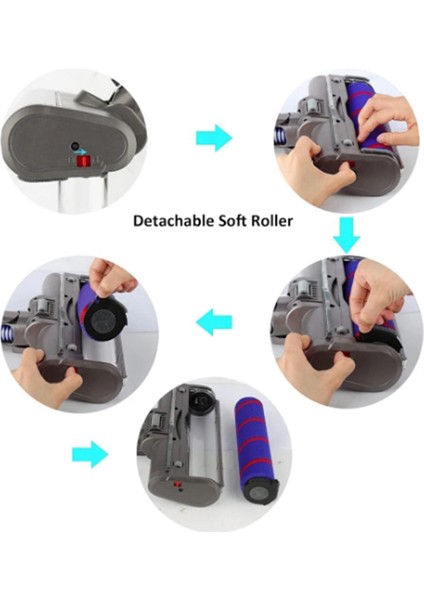 Detachable Soft Roller